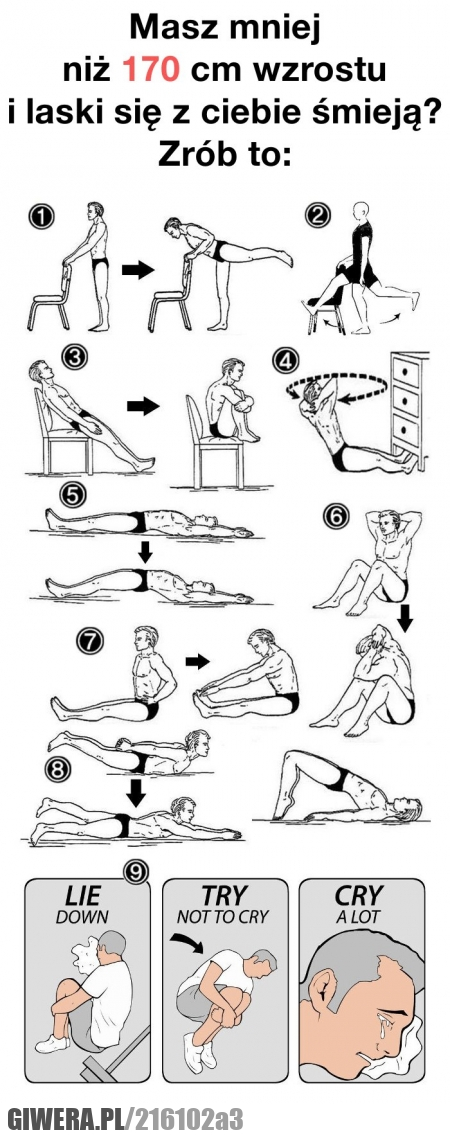 Masz mniej niż 170 cm wzrostu i laski się z ciebie śmieją? Zrób to:

1

2

3

4

5

6

7

8

9

LIE
DOWN

TRY
NOT TO CRY

CRY
A LOT

GIWERA.PL/216102a3