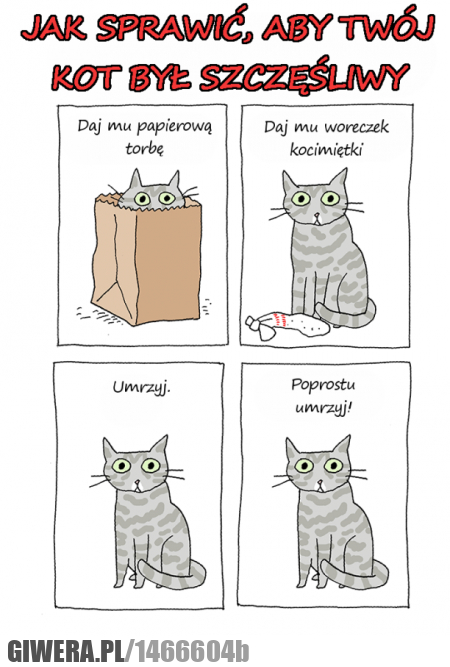 JAK SPRAWIĆ, ABY TWÓJ KOT BYŁ SZCZĘŚLIWY

Daj mu papierową torbę

Daj mu woreczek kocimiętki

Umrzyj.

Poprostu umrzyj!

GIWERA.PL/1466604b