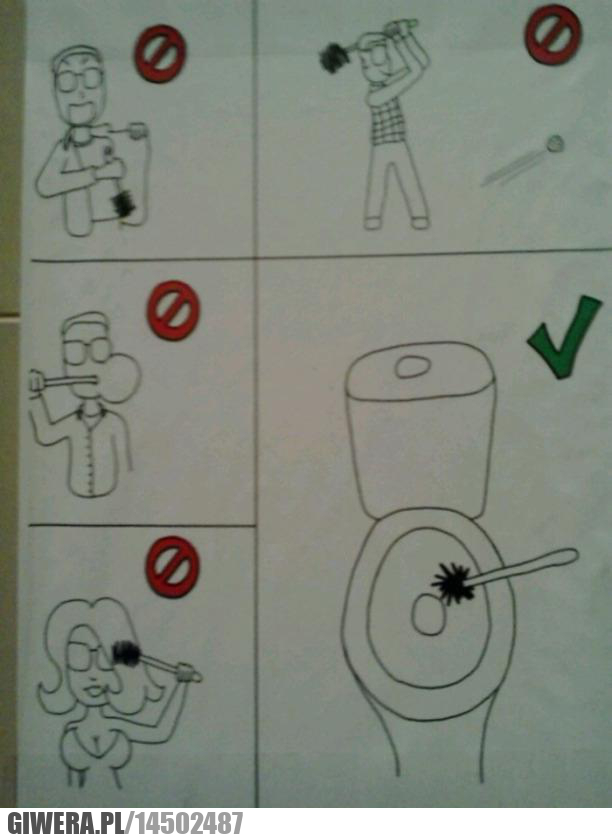 GIWERA.PL/14502487