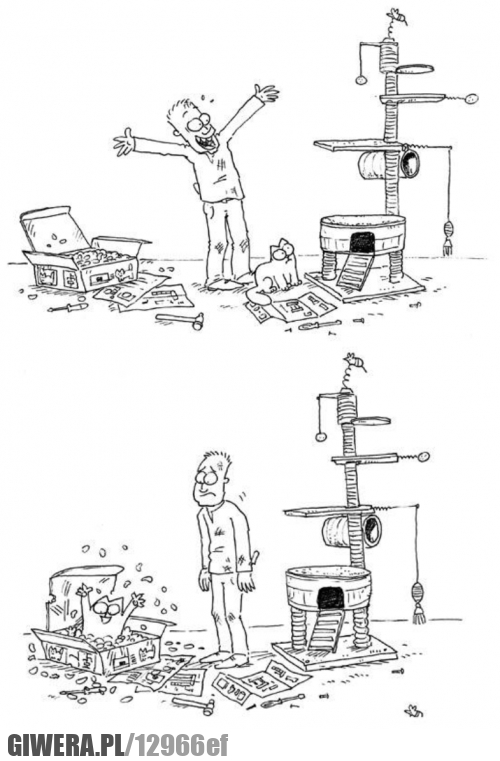 GIWERA.PL/12966ef