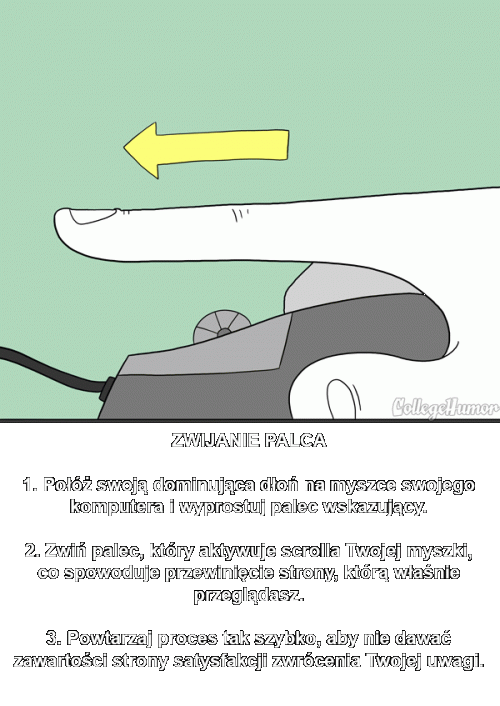 CollegeHumor

ZWIJANIE PALCA

1. Połóż swoją dominująca dłoń na myszce swojego komputera i wyprostuj palec wskazujący.

2. Zwiń palec, który aktywuje scrolla Twojej myszki, co spowoduje przewinięcie strony, którą właśnie przeglądasz.

3. Powtarzaj proces tak szybko, aby nie dawać zawartości strony satysfakcji zwrócenia Twojej uwagi.