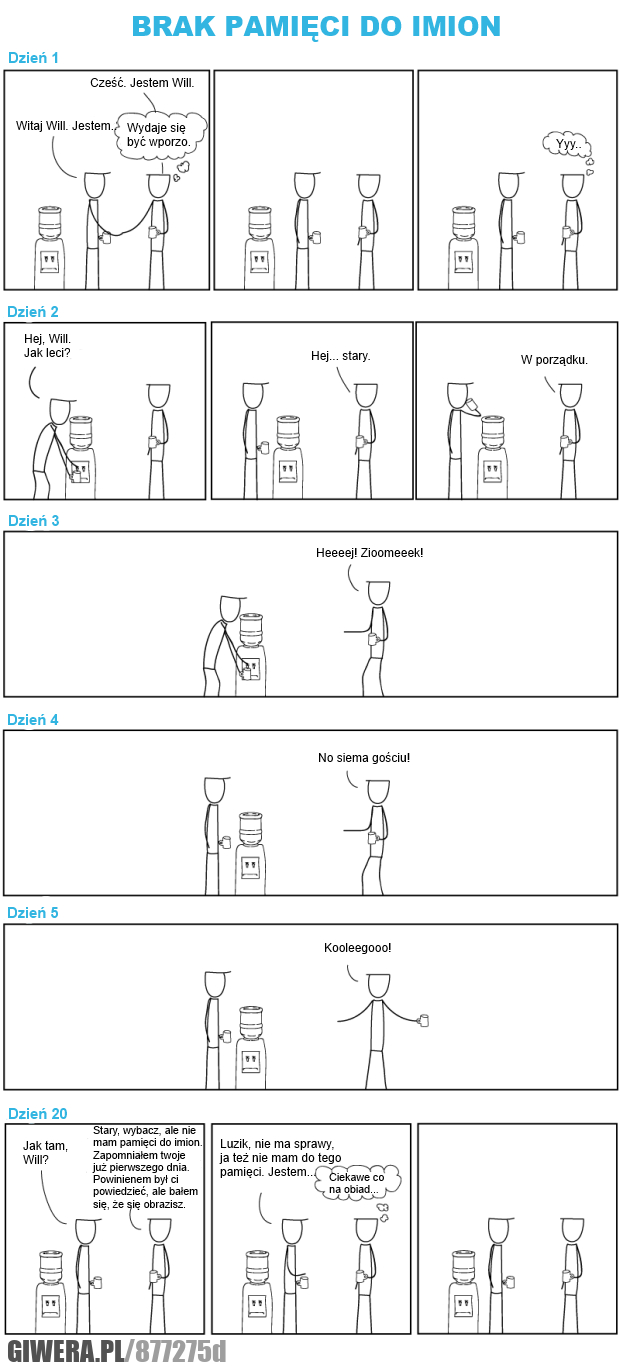 BRAK PAMIĘCI DO IMION

Dzień 1

Cześć. Jestem Will.

Witaj Will. Jestem...

Wydaje się być wporzo.

Yyy..

Dzień 2

Hej, Will. Jak leci?

Hej... stary.

W porządku.

Dzień 3

Heeeej! Zioomeeek!

Dzień 4

No siema gościu!

Dzień 5

Kooleegooo!

Dzień 20

Jak tam, Will?

Stary, wybacz, ale nie mam pamięci do imion. Zapomniałem twoje już pierwszego dnia. Powinienem był ci powiedzieć, ale bałem się, że się obrazisz.

Luzik, nie ma sprawy, ja też nie mam do tego pamięci. Jestem...

Ciekawe co na obiad...

GIWERA.PL/877275d