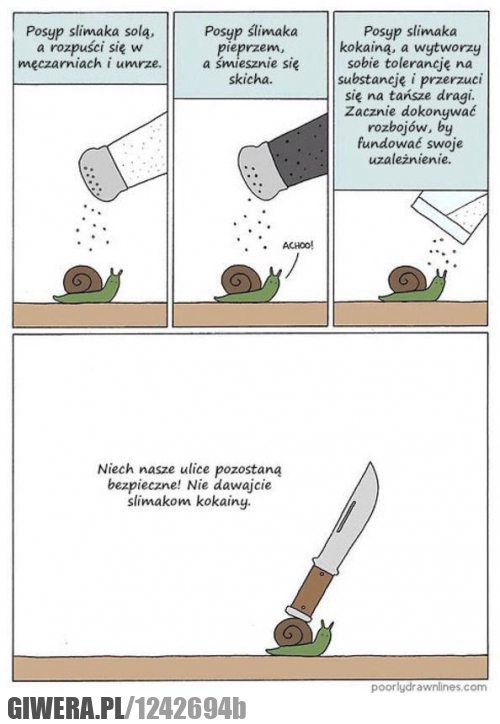 Posyp slimaka solą, a rozpuści się w męczarniach i umrze.

Posyp ślimaka pieprzem, a śmiesznie się skicha.

ACHOO!

Posyp slimaka kokainą, a wytworzy sobie tolerancję na substancję i przerzuci się na tańsze dragi. Zacznie dokonywać rozbojów, by fundować swoje uzależnienie.

Niech nasze ulice pozostaną bezpieczne! Nie dawajcie slimakom kokainy.

poorlydrawnlines.com

GIWERA.PL/1242694b